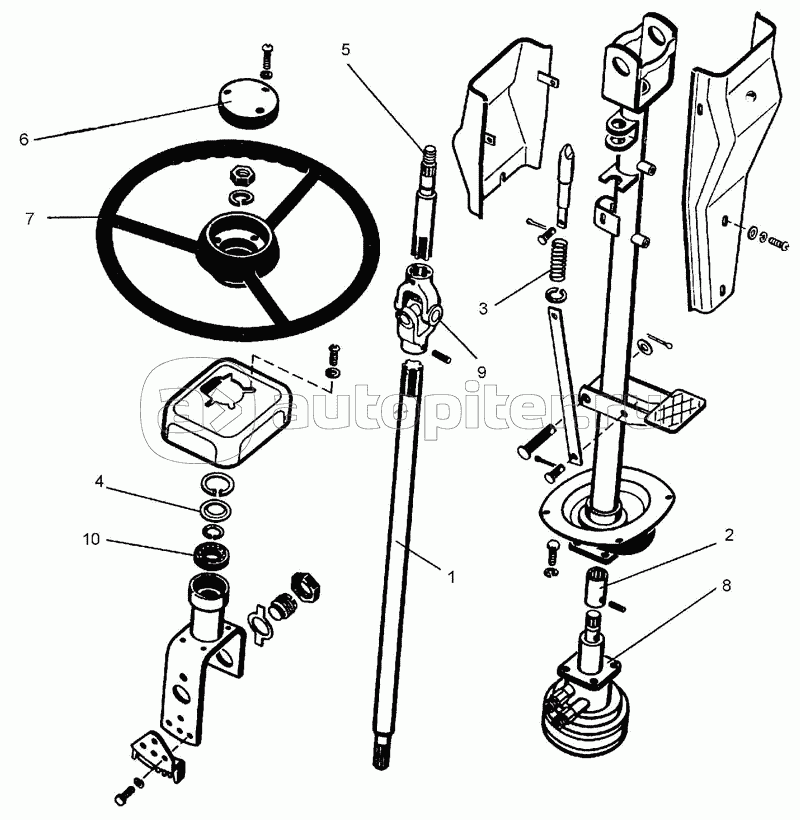 5
6
7
3
9
autopiter.ru
4
10
1
2
8