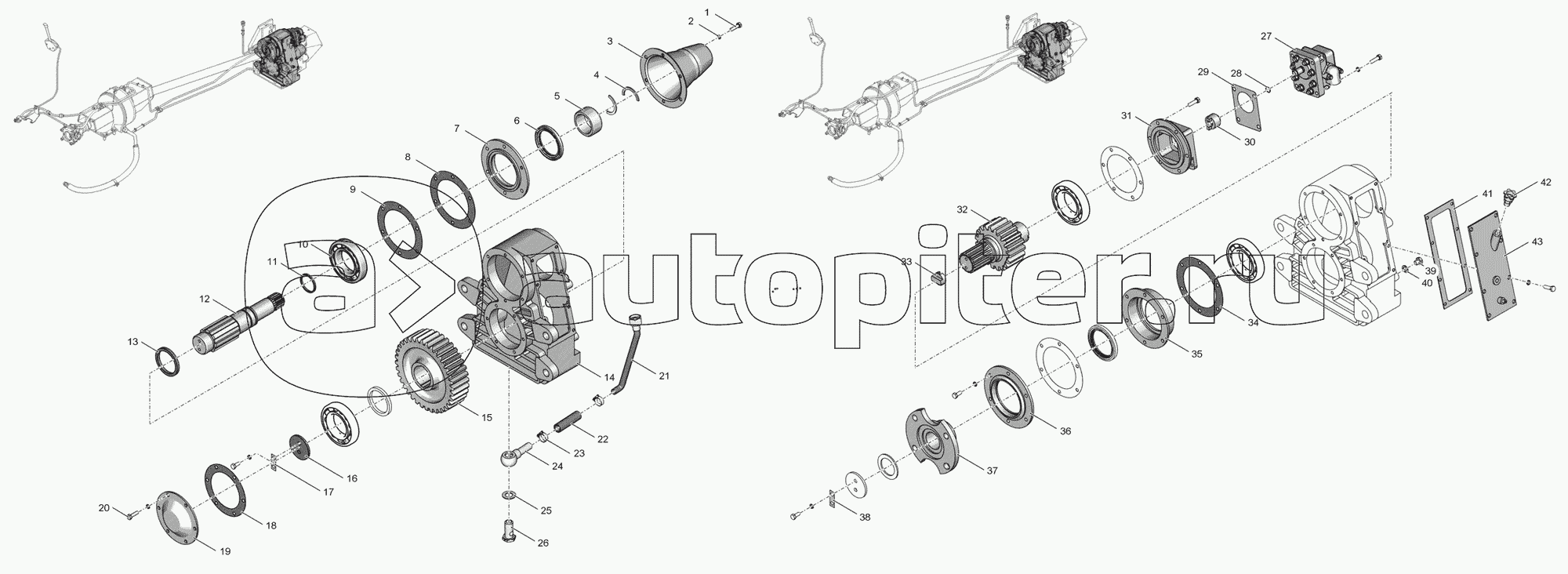 1
2
3
4
5
6
7
8
9
10
11
12
13
14
15
16
17
18
19
20
21
22
23
24
25
26
27
28
29
30
31
32
33
34
35
36
37
38
39
40
41
42
43
autopiter.ru