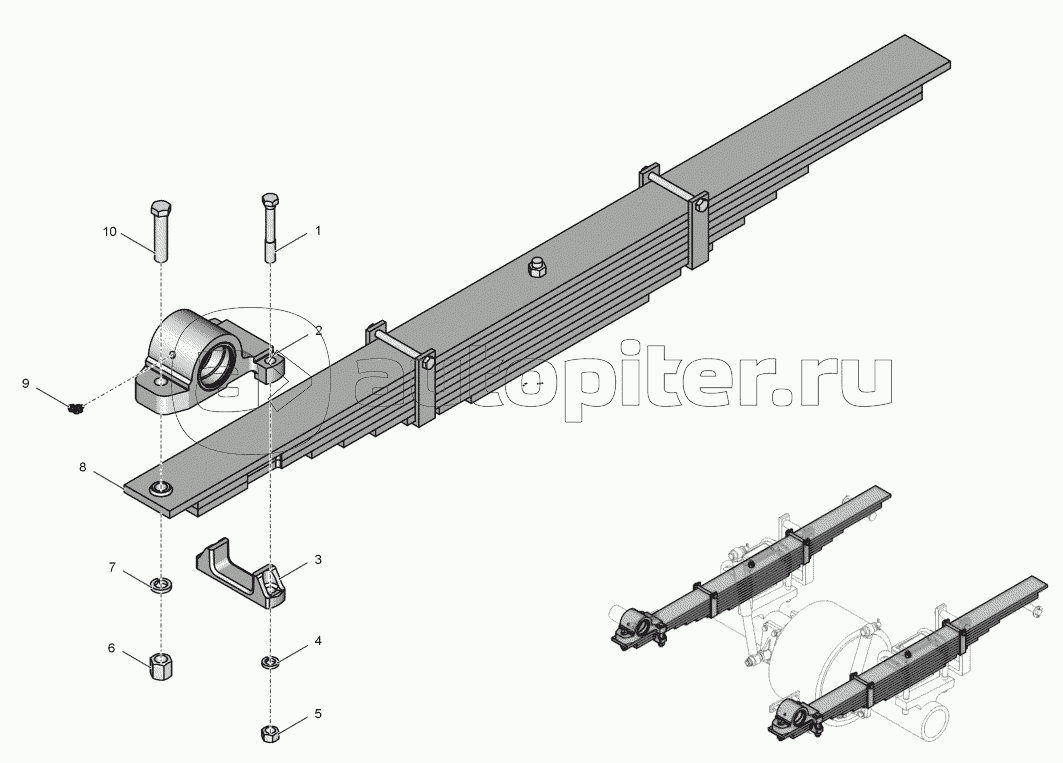 10
1
2
9
autopiter.ru
8
7
3
6
4
5