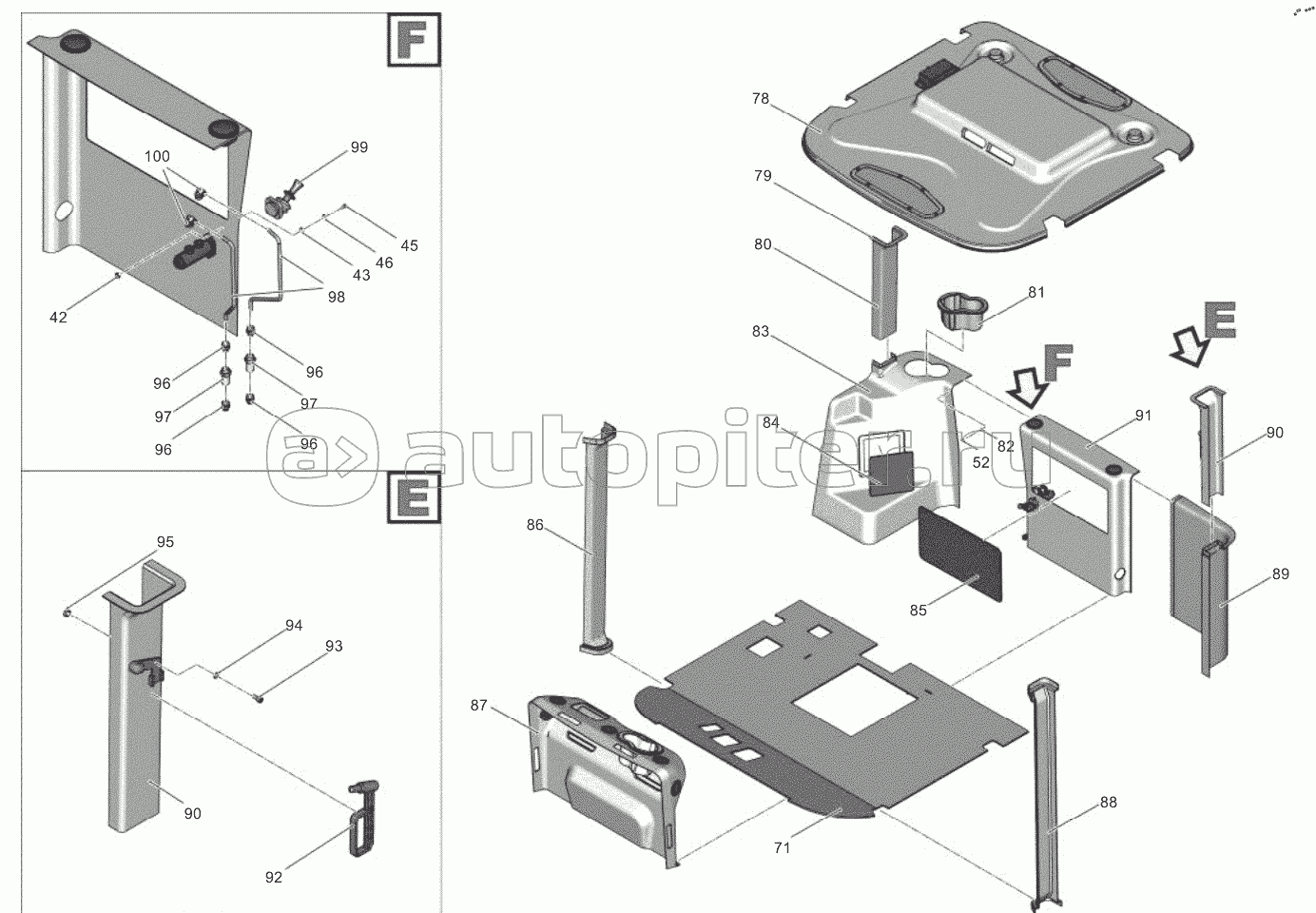 F
100
99
45
46
43
98
42
96
96
97
97
96
96
E
95
94
93
90
92
78
79
80
81
83
F
E
84
82
52
91
90
86
85
89
87
71
88
autopiter.ru