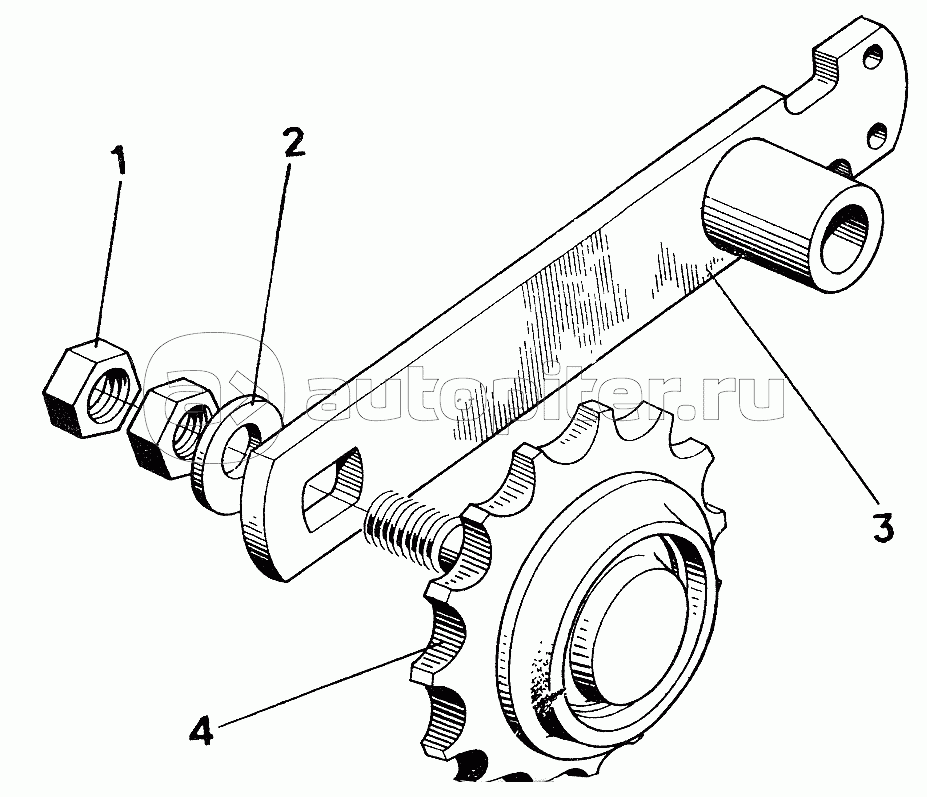 1
2
autopiter.ru
3
4