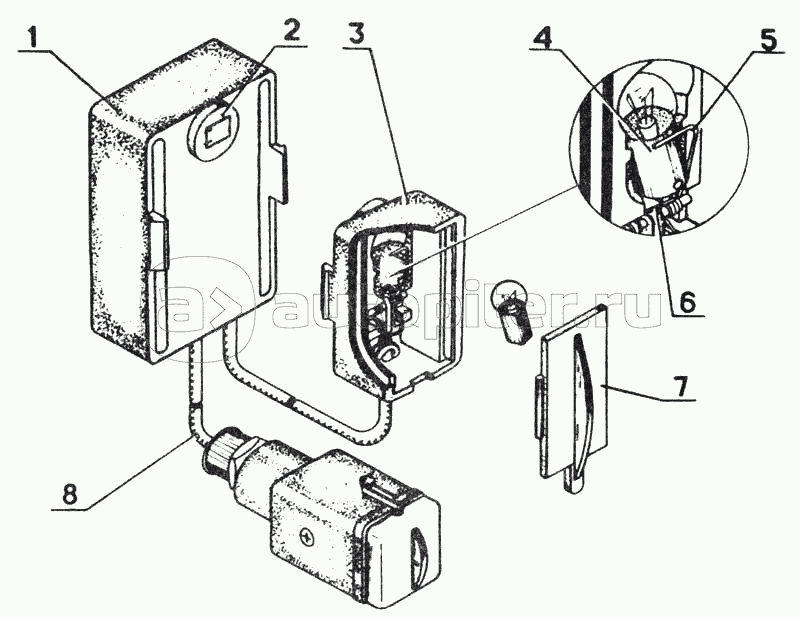 1
2
3
4
5
6
7
8
autopiter.ru