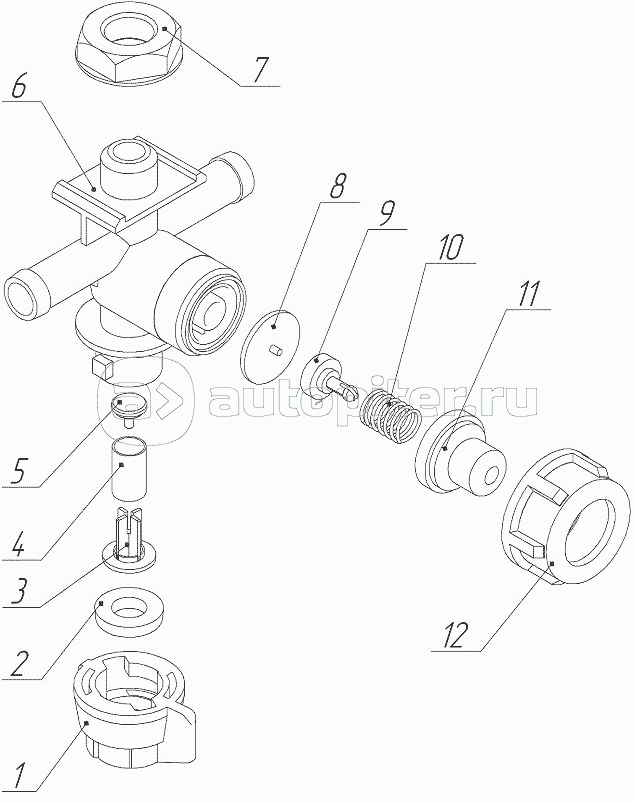 7

6

8

9

10

11

autopiter.ru

5

4

3

2

12

1