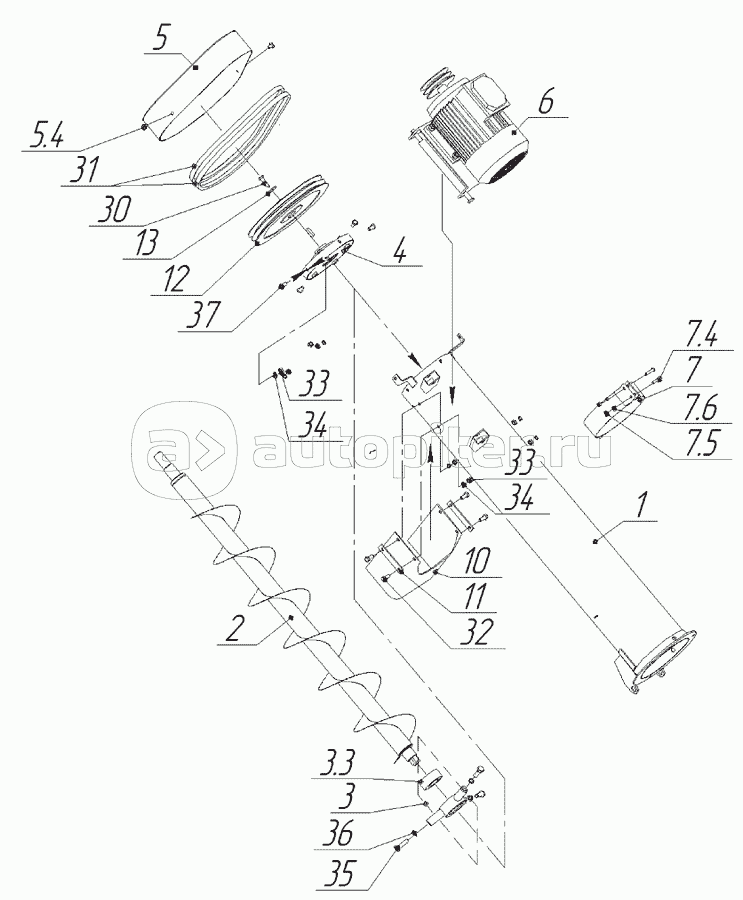 5
5.4
31
30
13
12
37
4
6
33
34
7.4
7
7.6
7.5
autopiter.ru
33
34
1
10
11
32
2
3.3
3
36
35