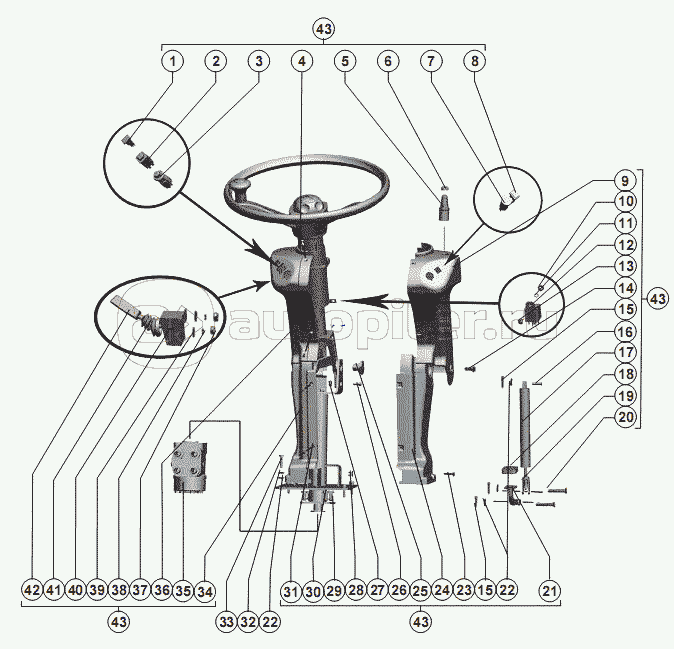 43

1 2 3 4 5 6 7 8

9
10
11
12
13
14
15
16
17
18
19
20

43

autopiter.ru

42 41 40 39 38 37 36 35 34

43

33 32 22

31 30 29 28 27 26 25 24 23 15 22 21

43