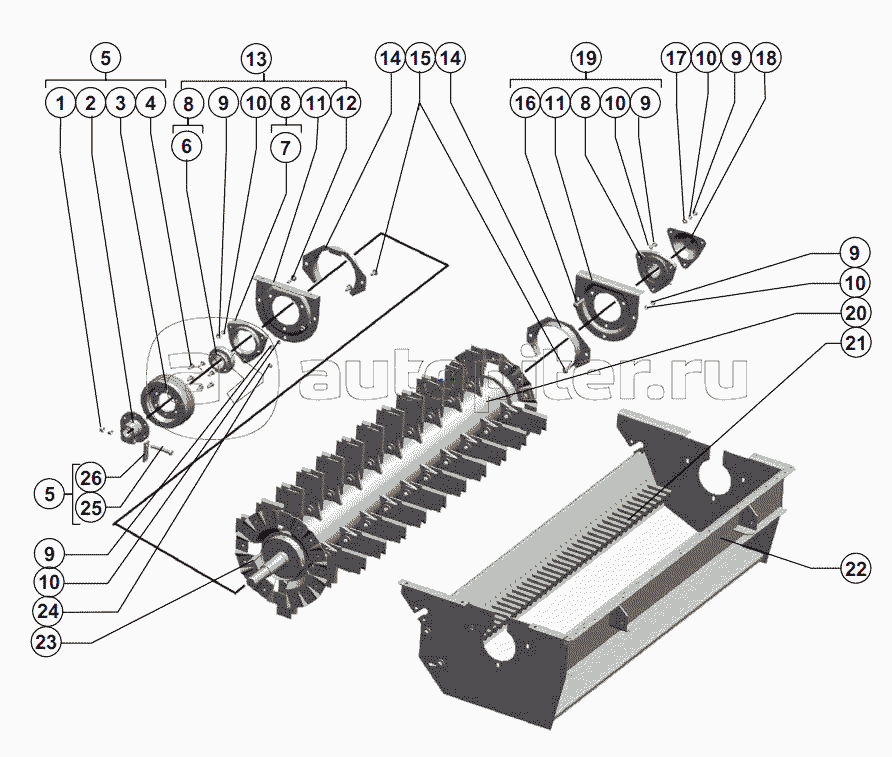 5
1 2 3 4
13
8 9 10 8 11 12
6
7
14 15 14
19
16 11 8 10 9
17 10 9 18
9
10
20
21
autopiter.ru
5
26
25
9
10
24
23
22