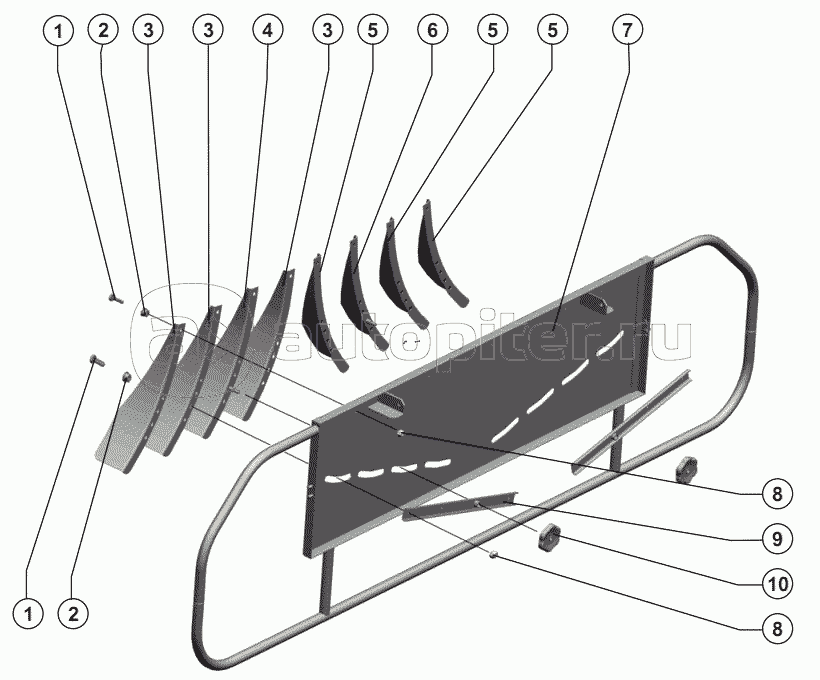 1 2 3 3 4 3 5 6 5 5 7

autopiter.ru

8

9

10

8

1 2