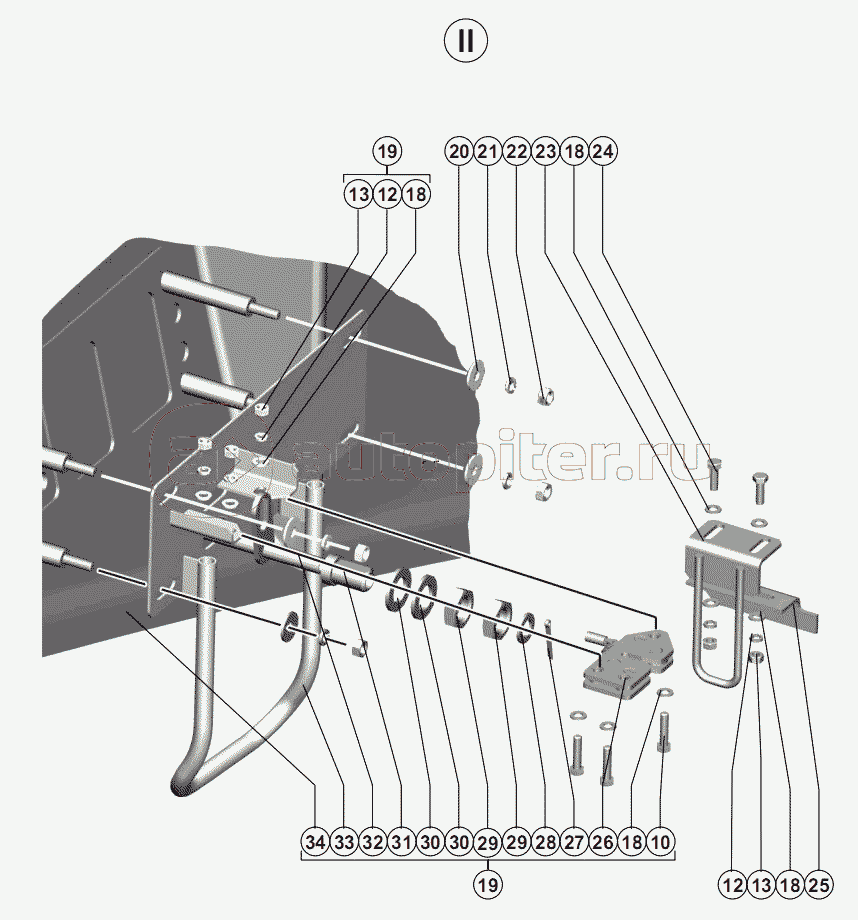 II

19

13 12 18

20 21 22 23 18 24

autopiter.ru

34 33 32 31 30 30 29 29 28 27 26 18 10

19

12 13 18 25