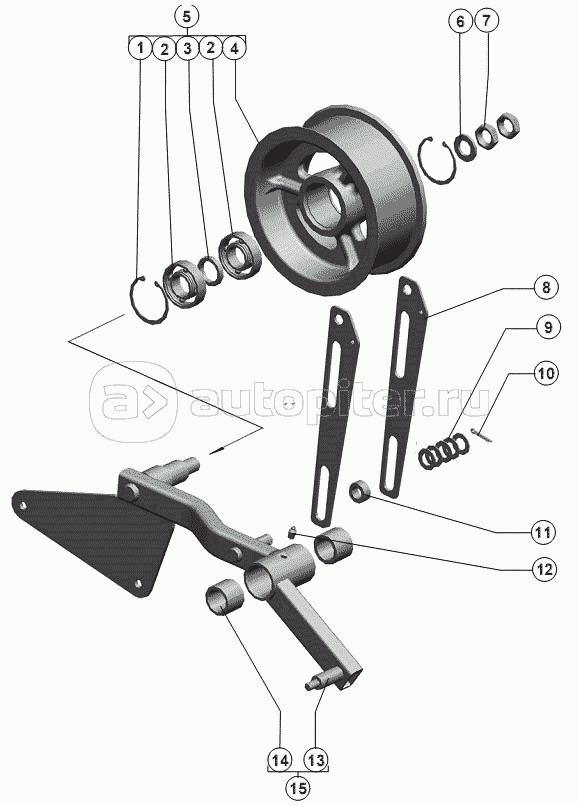 5
1 2 3 2 4
6 7
8
9
10
autopiter.ru
11
12
14 13
15