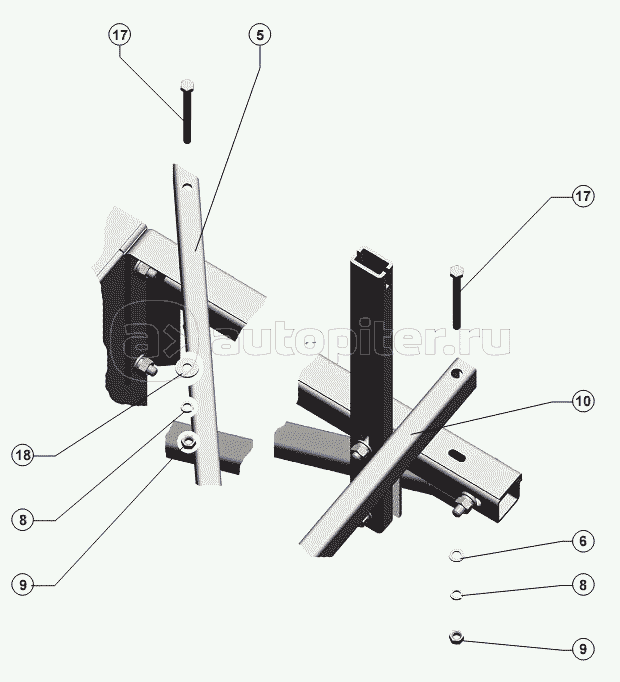 17
5
17
autopiter.ru
10
18
8
9
6
8
9