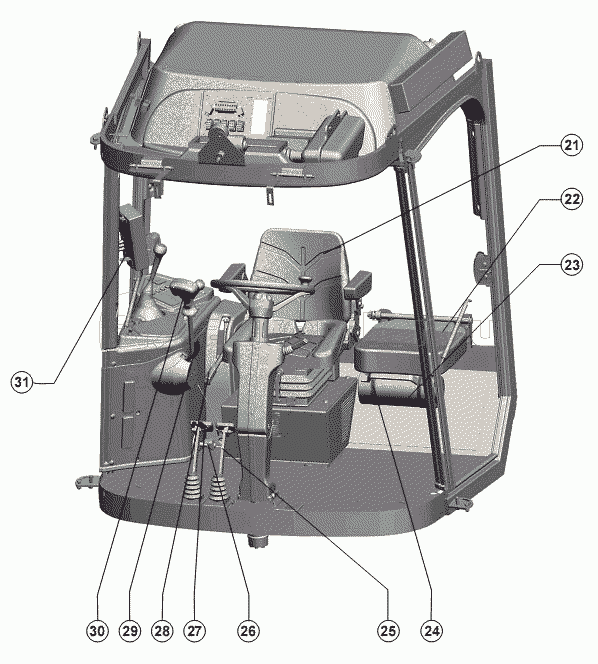 21
22
23
31
30
29
28
27
26
25
24