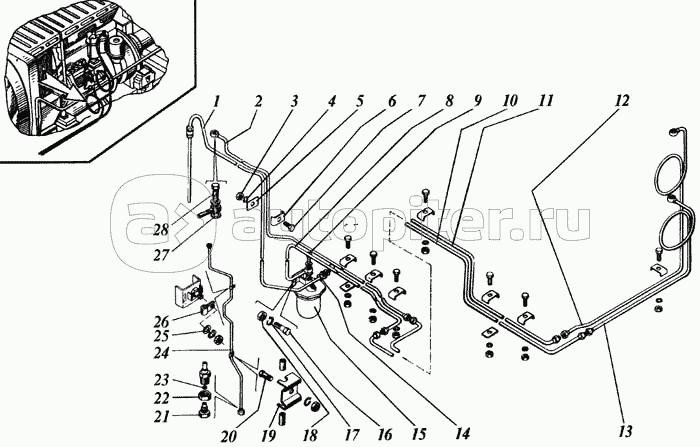 1 2 3 4 5 6 7 8 9 10 11 12

28
27
26
25
24
23
22
21

20 19 18 17 16 15 14 13

autopiter.ru