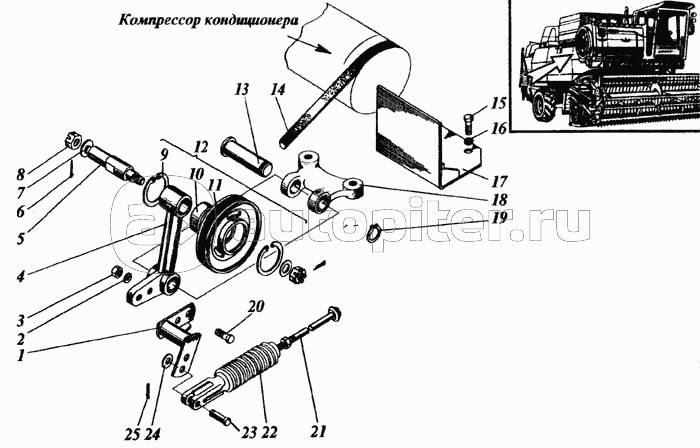 Компрессор кондиционера

13
14
15
16
17
18
19
12
9
10
11
8
7
6
5
4
3
2
1
20
21
22
23
24
25

autopiter.ru