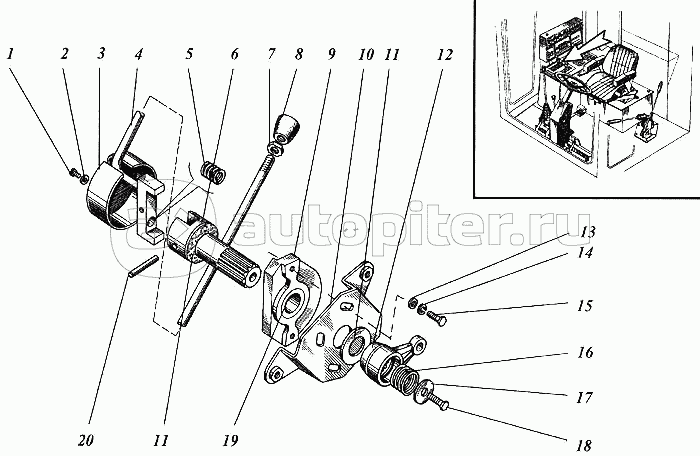 1 2 3 4 5 6 7 8 9 10 11 12

autopiter.ru

13
14
15
16
17
18

20 11 19