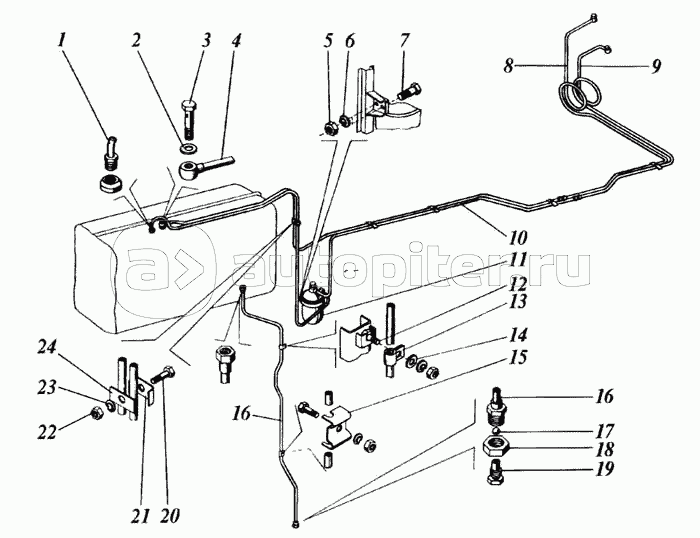 1
2
3
4
5
6
7
8
9
10
11
12
13
14
15
16
16
17
18
19
24
23
22
21
20
autopiter.ru