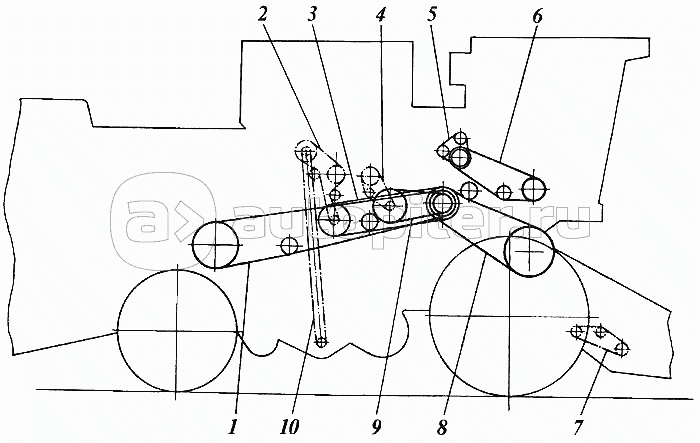 2 3 4 5 6

autopiter.ru

1 10 9 8 7