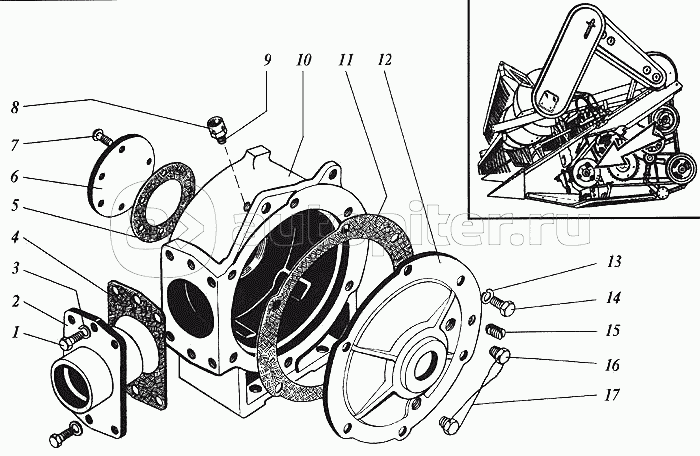 9
10
11
12
8
7
6
5
4
3
2
1
13
14
15
16
17
autopiter.ru