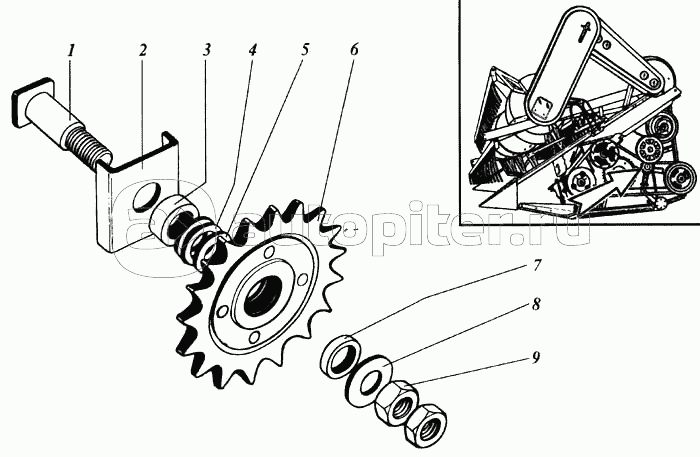 1 2 3 4 5 6
autopiter.ru
7
8
9