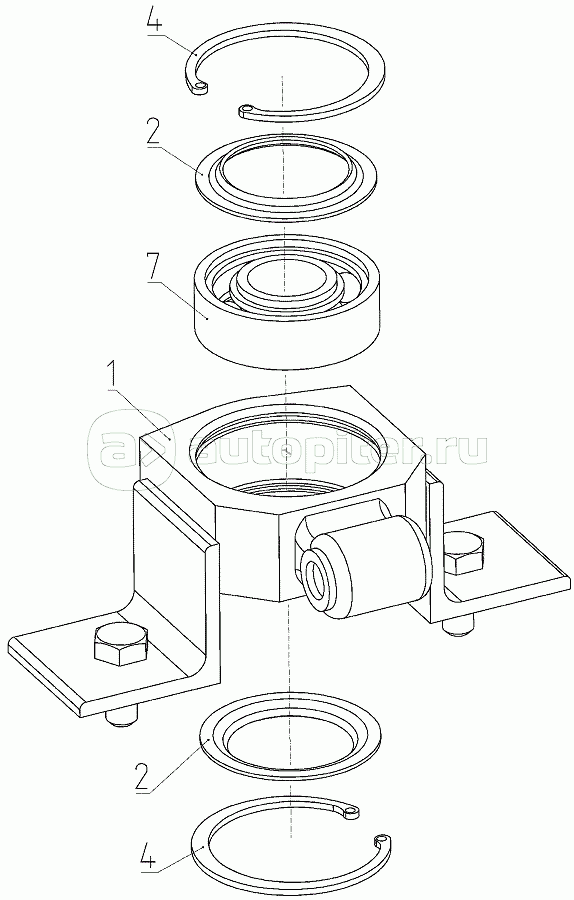 4
2
7
1
autopiter.ru
2
4