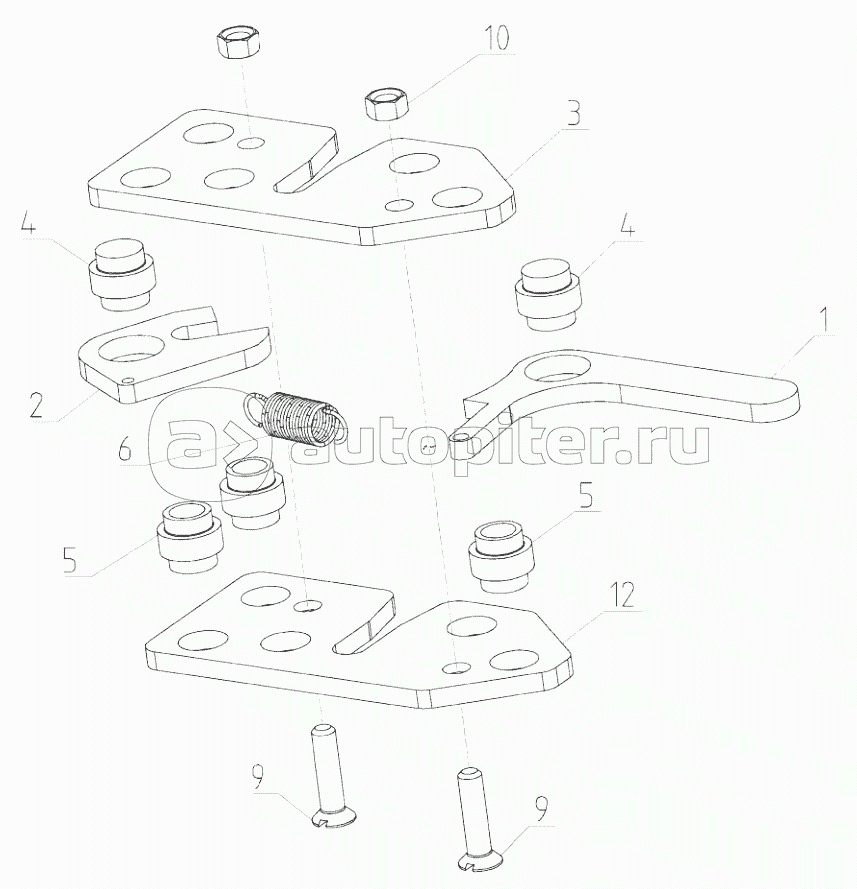 10
3
4
4
1
2
6
autopiter.ru
5
5
12
9
9