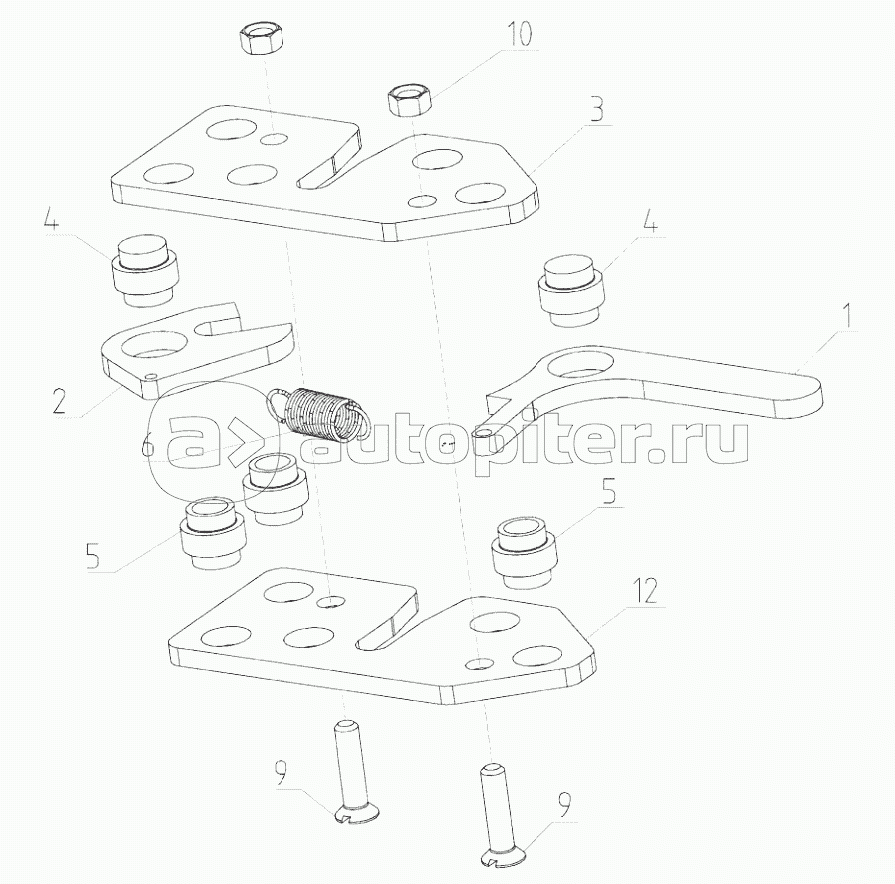 10
3
4
4
1
2
6
autopiter.ru
5
5
12
9
9