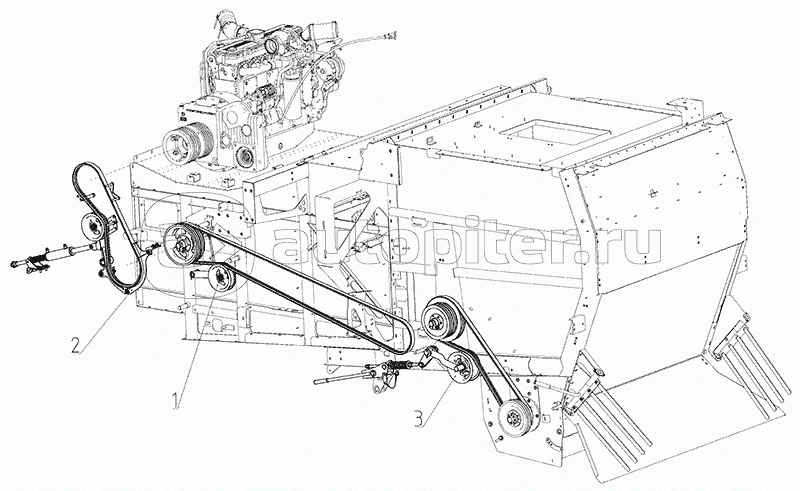 autopiter.ru
2
1
3