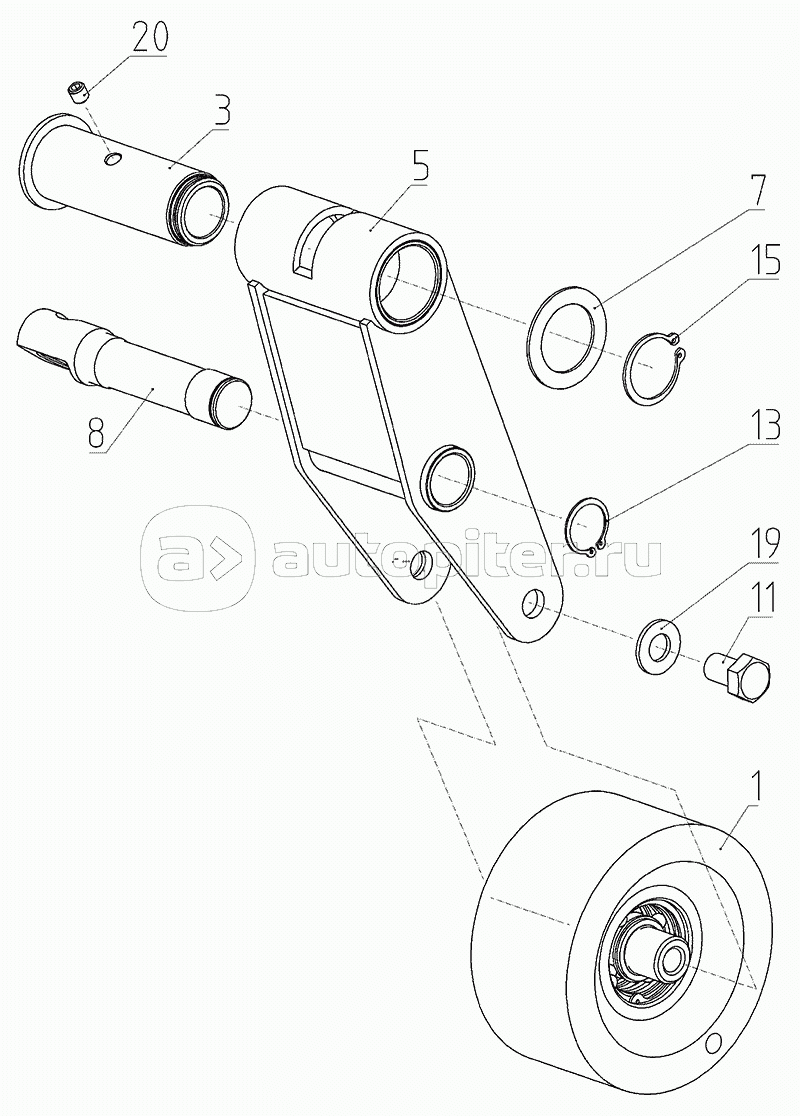 20
3
5
7
15
8
13
autopiter.ru
19
11
1