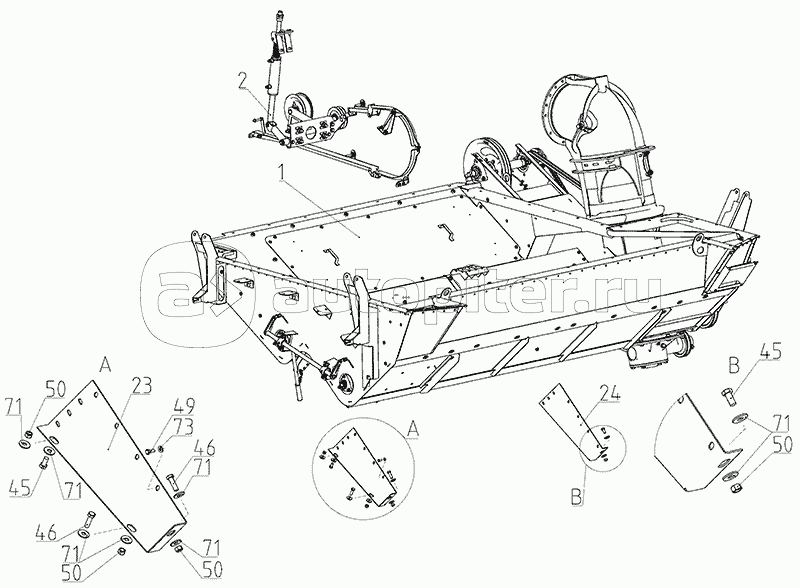 2
1
autopiter.ru
A
50
71
23
49
73
46
71
45
71
46
71
50
71
50
A
24
B
B
45
71
50