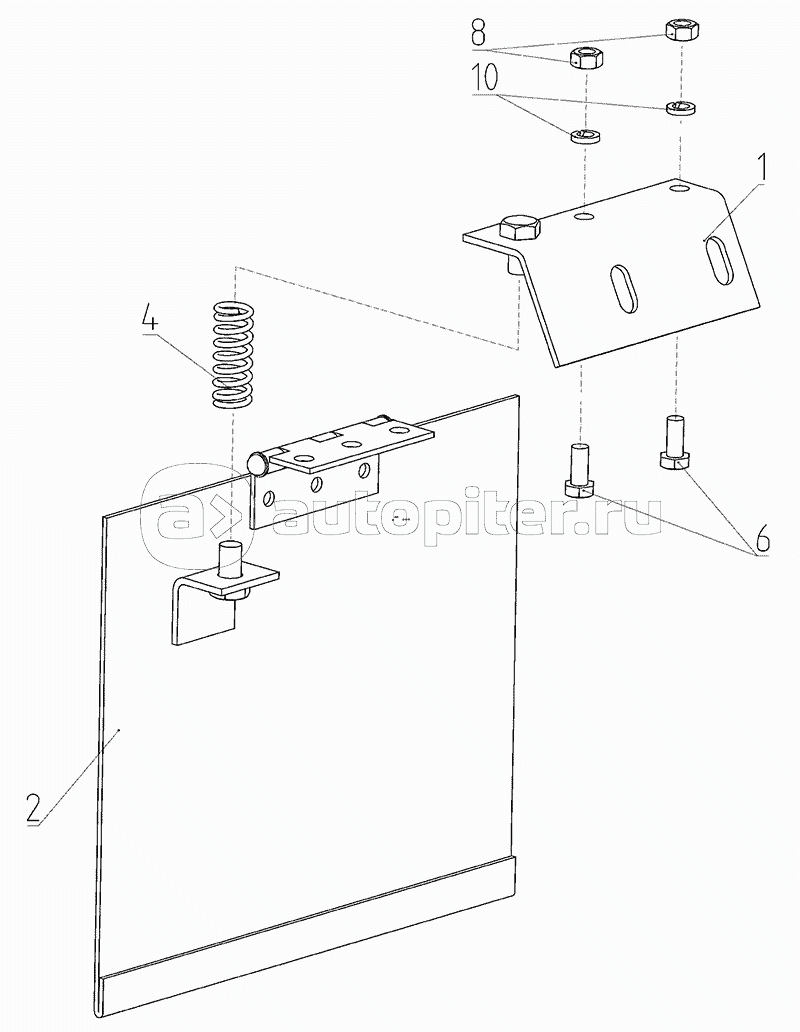 8
10
1
4
autopiter.ru
6
2