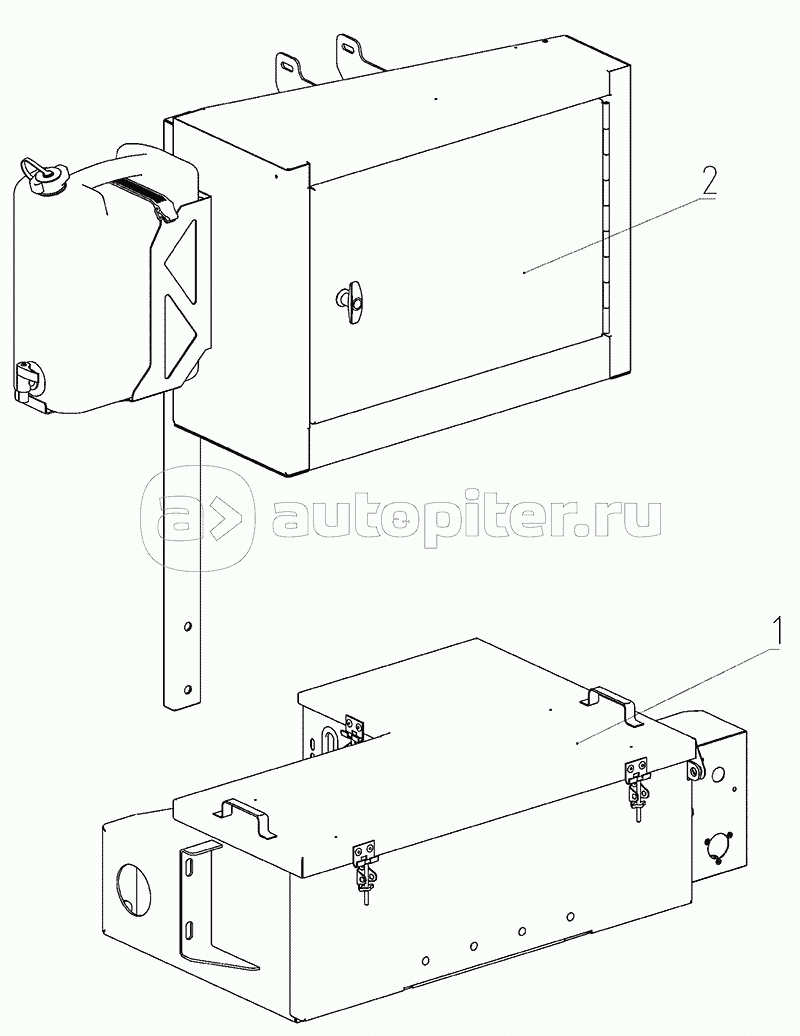 2

autopiter.ru

1