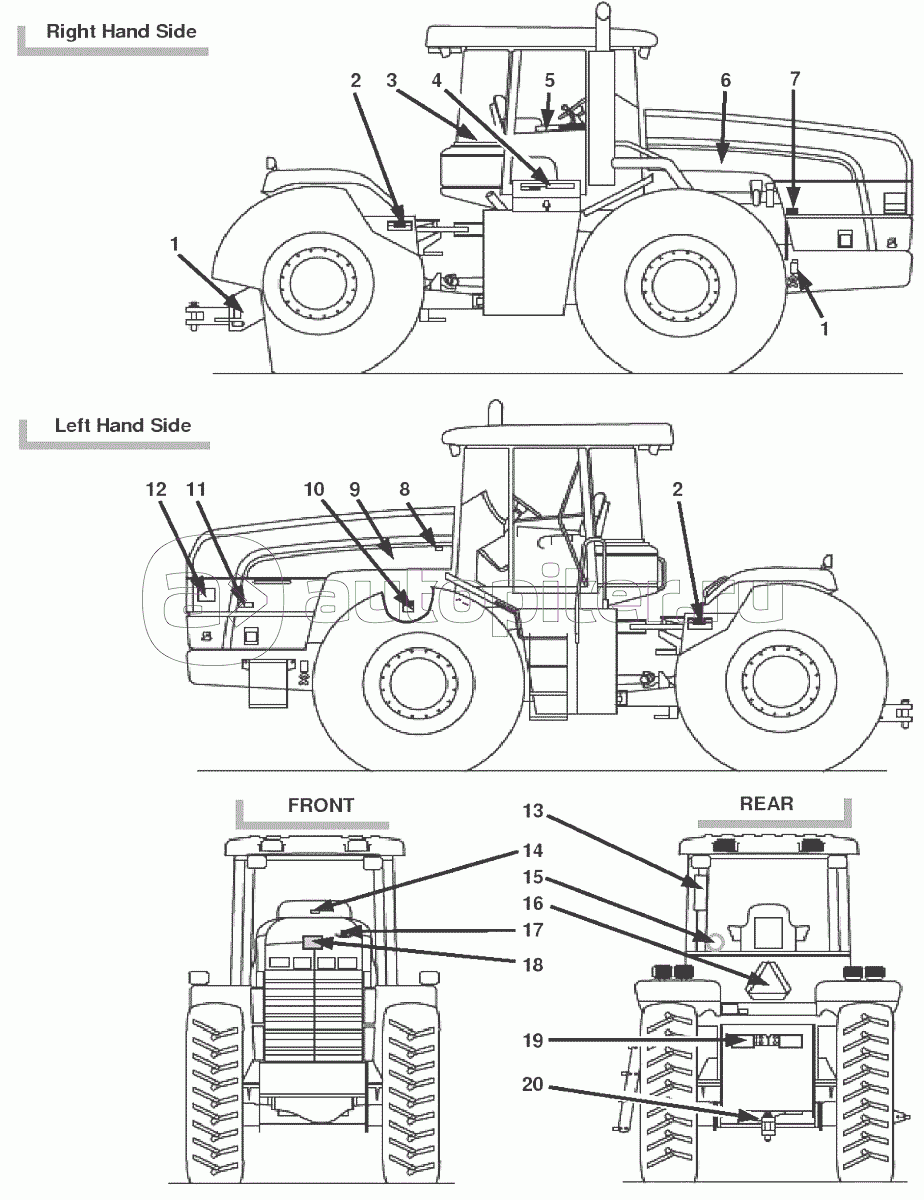 Right Hand Side

2 3 4 5 6 7

1

1

Left Hand Side

12 11 10 9 8 2

autopiter.ru

FRONT

14

17

18

REAR

13

15

16

19

20