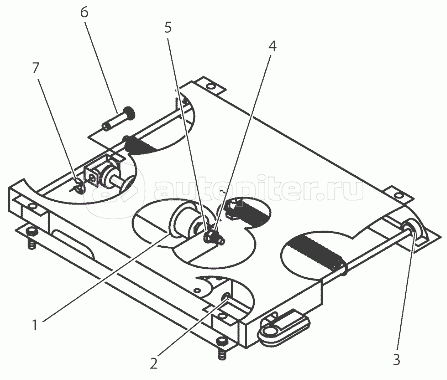 6
5
4
7
autopiter.ru
1
2
3