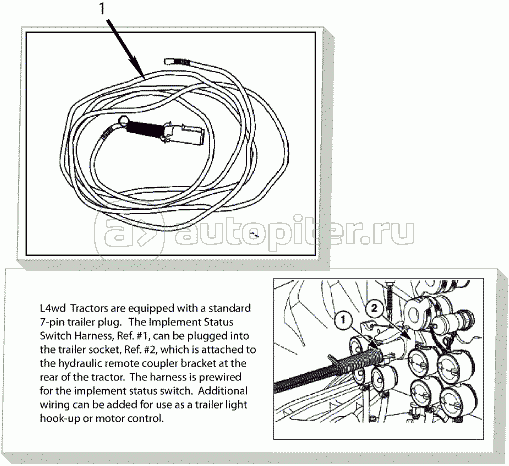 1

autopiter.ru

L4wd Tractors are equipped with a standard 7-pin trailer plug. The Implement Status Switch Harness, Ref. #1, can be plugged into the trailer socket, Ref. #2, which is attached to the hydraulic remote coupler bracket at the rear of the tractor. The harness is prewired for the implement status switch. Additional wiring can be added for use as a trailer light hook-up or motor control.

1

2