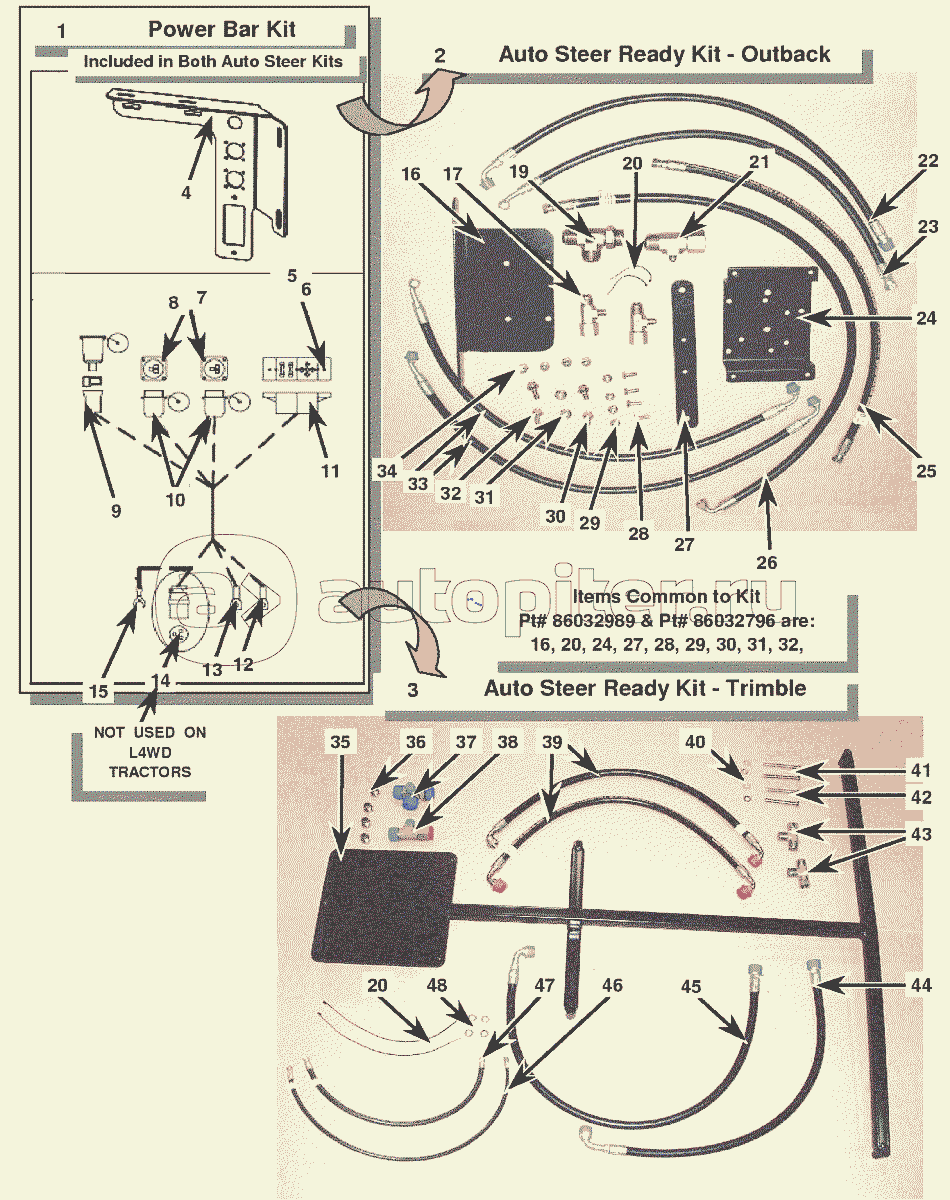 1 Power Bar Kit

Included in Both Auto Steer Kits

4

5

6

8 7

9

10

11

15 14

13 12

NOT USED ON L4WD TRACTORS

2 Auto Steer Ready Kit - Outback

16 17 19 20 21 22

23

24

25

34 33 32 31 30 29 28 27 26

autopiter.ru

Items Common to Kit Pt# 86032989 & Pt# 86032796 are: 16, 20, 24, 27, 28, 29, 30, 31, 32,

3 Auto Steer Ready Kit - Trimble

35 36 37 38 39 40 41

42

43

20 48 47 46 45 44