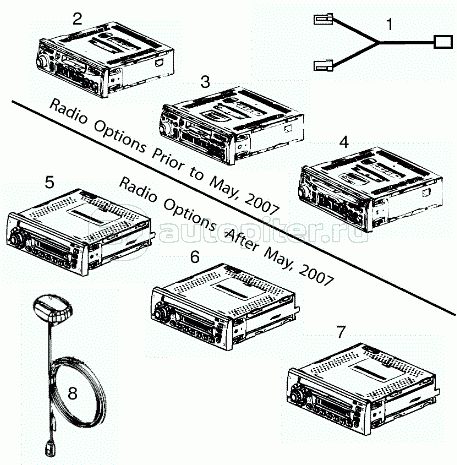 2

1

3

Radio Options Prior to May, 2007

4

5

Radio Options After May, 2007

autopiter.ru

6

7

8