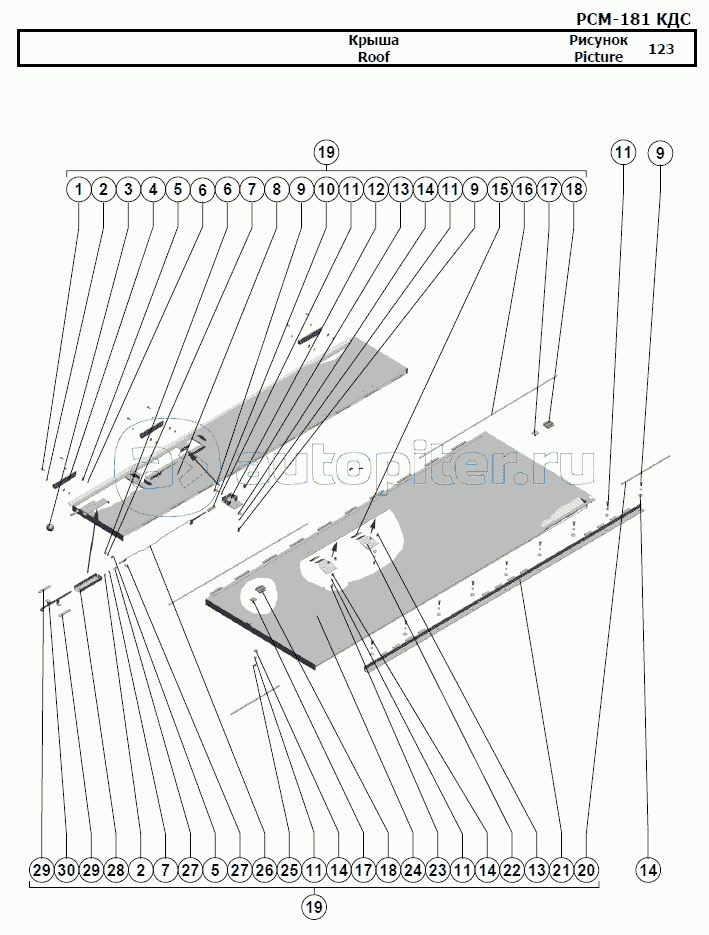 РСМ-181 КДС

Крыша
Roof

Рисунок
Picture
123

19

1 2 3 4 5 6 7 8 9 10 11 12 13 14 11 9 15 16 17 18

11 9

autopiter.ru

29 30 29 28 2 7 27 5 27 26 25 11 14 17 18 24 23 11 14 22 13 21 20

14

19