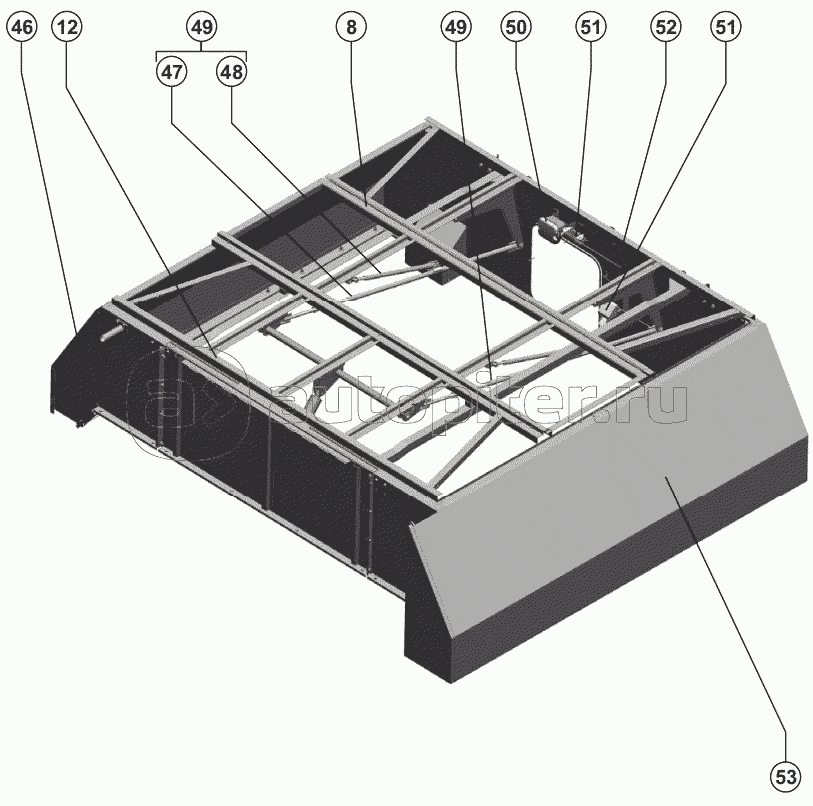 46
12
49
47
48
8
49
50
51
52
51
autopiter.ru
53