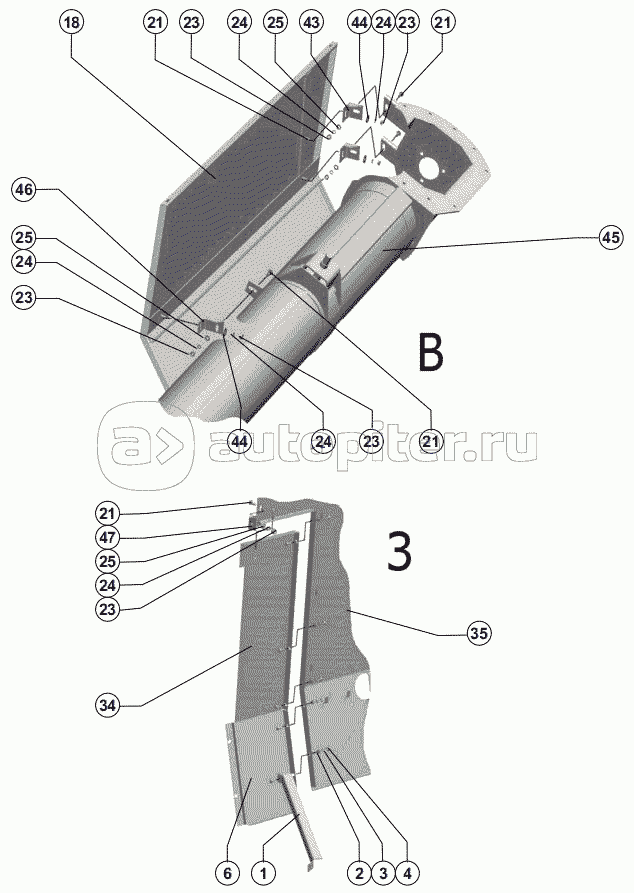 18
21
23
24
25
43
44
24
23
21
46
25
24
23
45
B
44
24
23
21
autopiter.ru
21
47
25
24
23
3
35
34
6
1
2
3
4