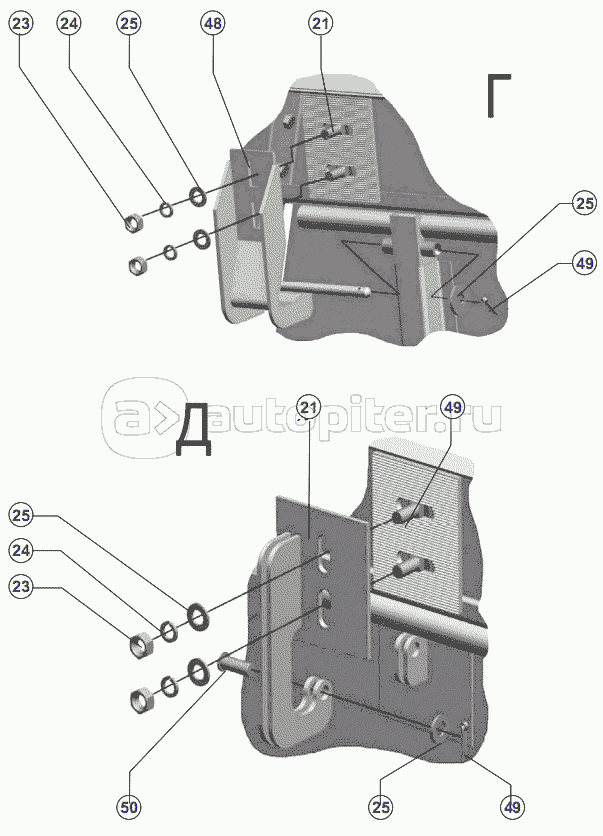 23 24 25 48 21

Г

25

49

autopiter.ru

Д

21 49

25

24

23

50 25 49