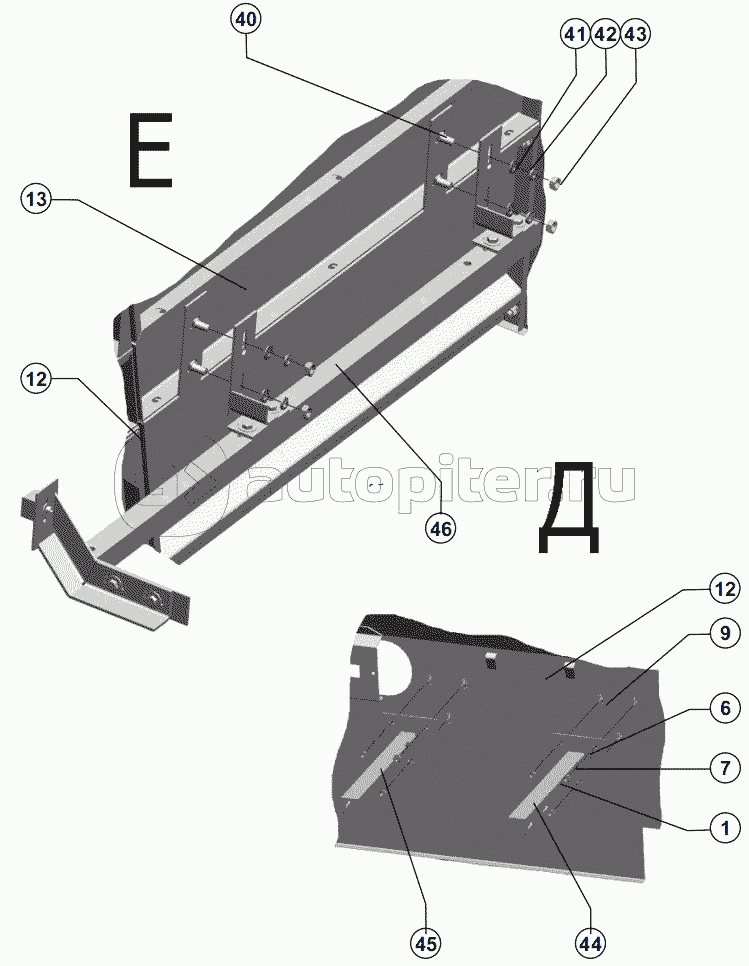 40
41 42 43
Е
13
12
autopiter.ru
46
Д
12
9
6
7
1
45
44