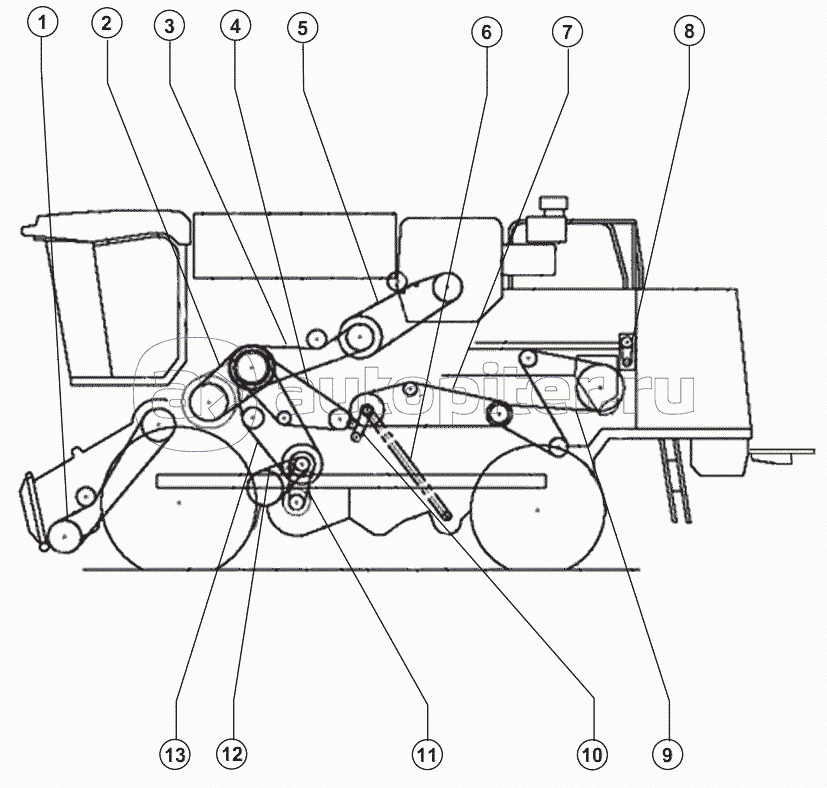 1
2
3
4
5
6
7
8
autopiter.ru
13
12
11
10
9