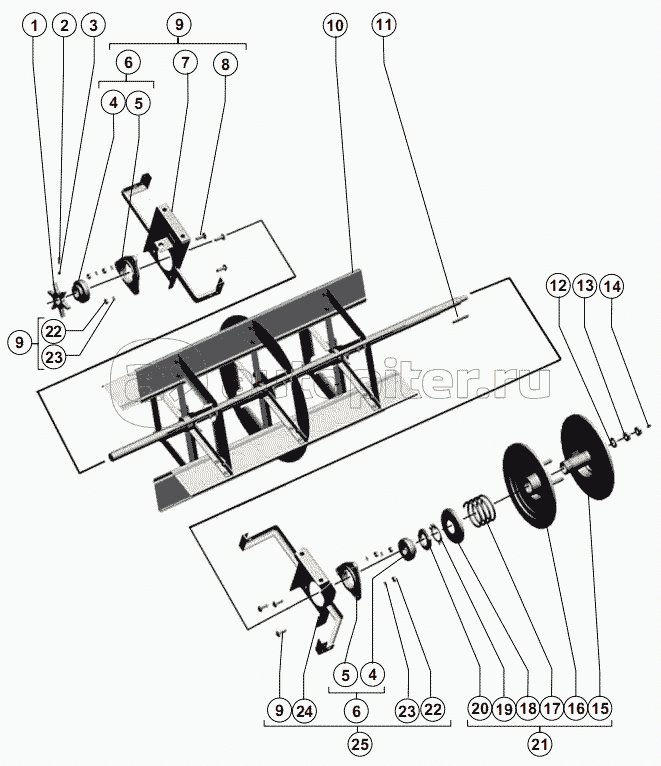 1 2 3 9 6 7 8 4 5 10 11 12 13 14 9 22 23 autopiter.ru 5 4 6 9 24 23 22 20 19 18 17 16 15 25 21