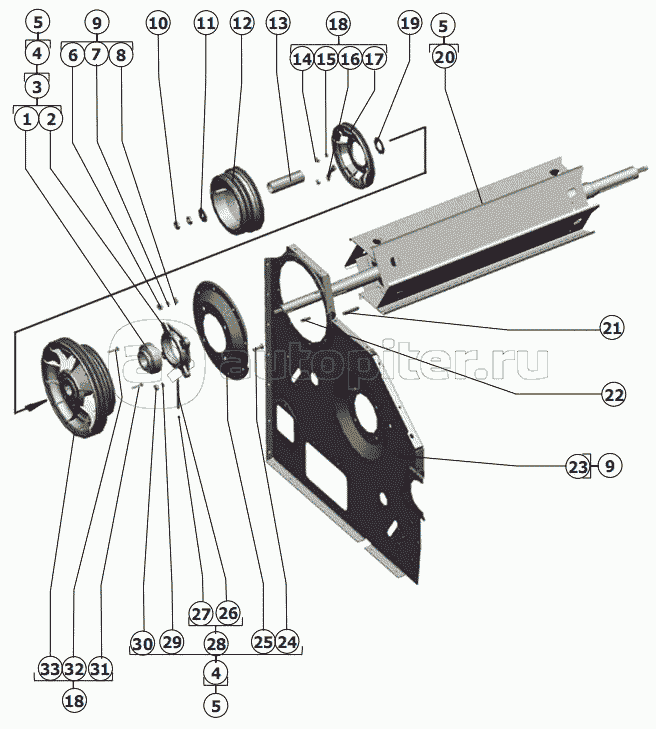 5
4
3
1 2
9
6 7 8
10
11
12
13
18
14 15 16 17
19
5
20
21
22
23 9
autopiter.ru
27 26
30 29 28 25 24
4
5
33 32 31
18