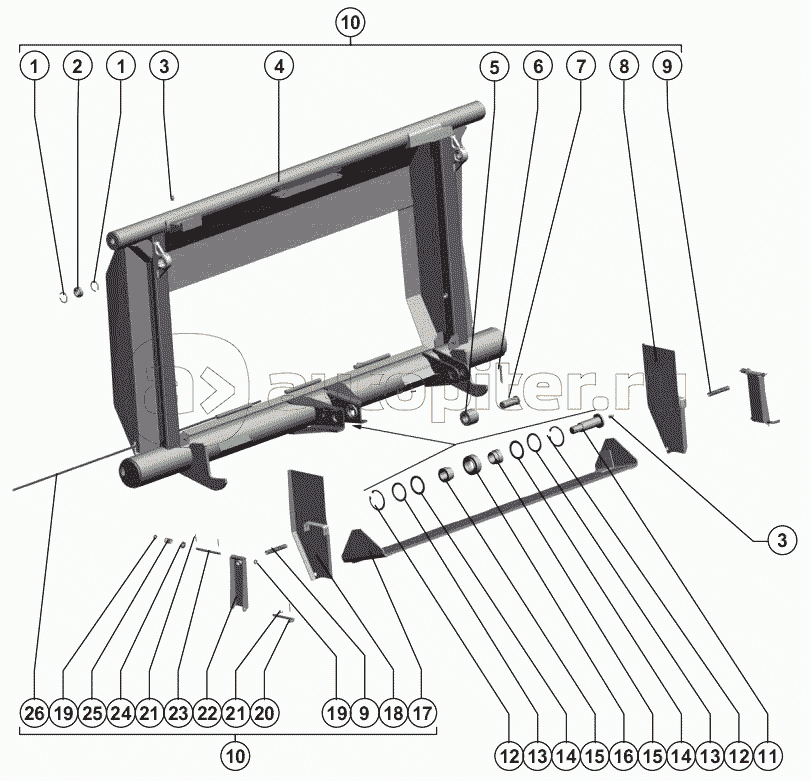 10
1 2 1 3 4 5 6 7 8 9
autopiter.ru
3
26 19 25 24 21 23 22 21 20 19 9 18 17
10
12 13 14 15 16 15 14 13 12 11