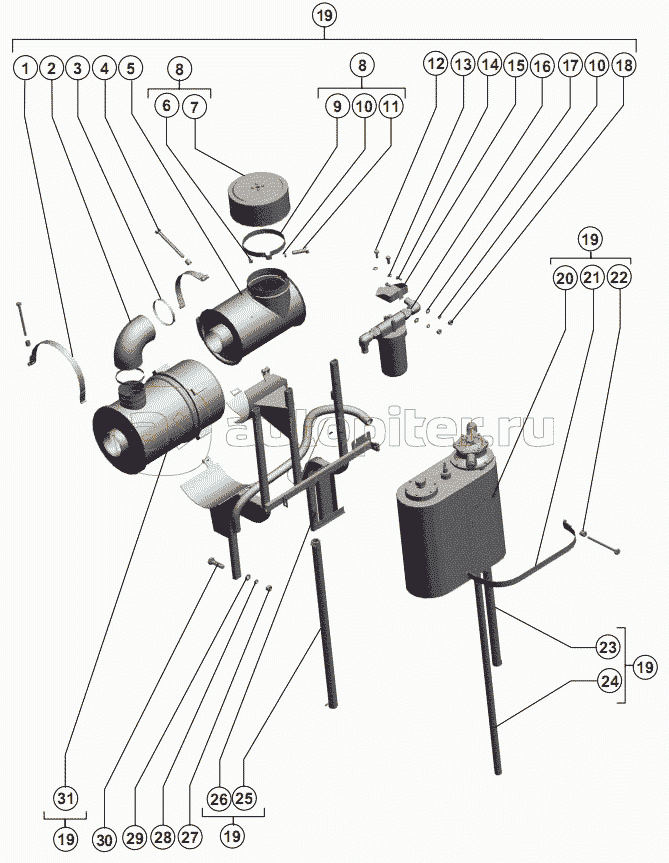 19
1 2 3 4 5
8
6 7
8
9 10 11
12 13 14 15 16 17 10 18
19
20 21 22
autopiter.ru
23
24
19
31
19
30 29 28 27
26 25
19