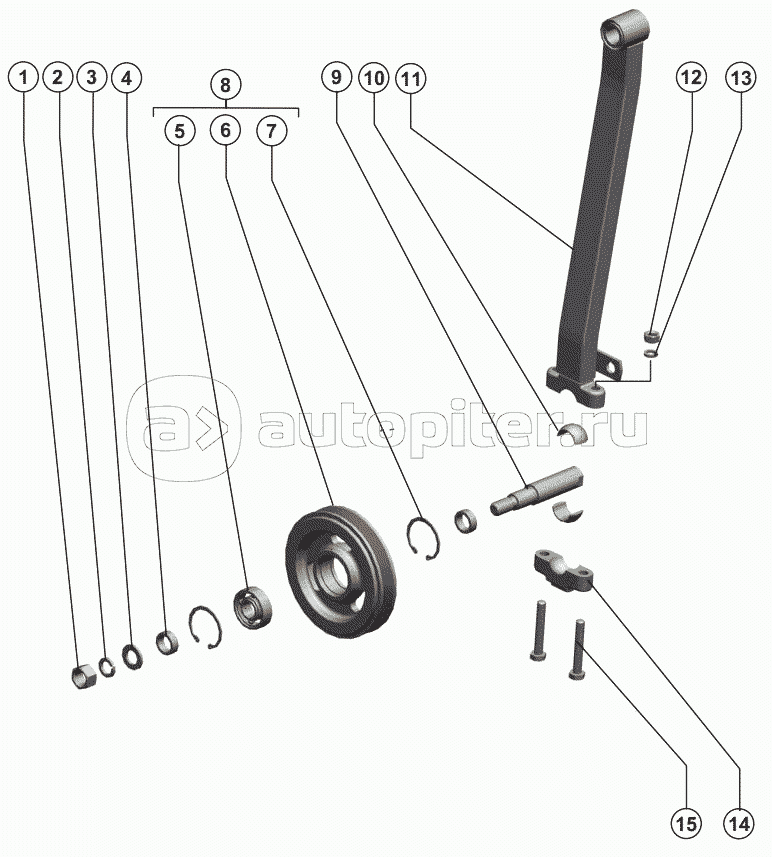 1 2 3 4
8
5 6 7
9 10 11
12 13
autopiter.ru
15 14