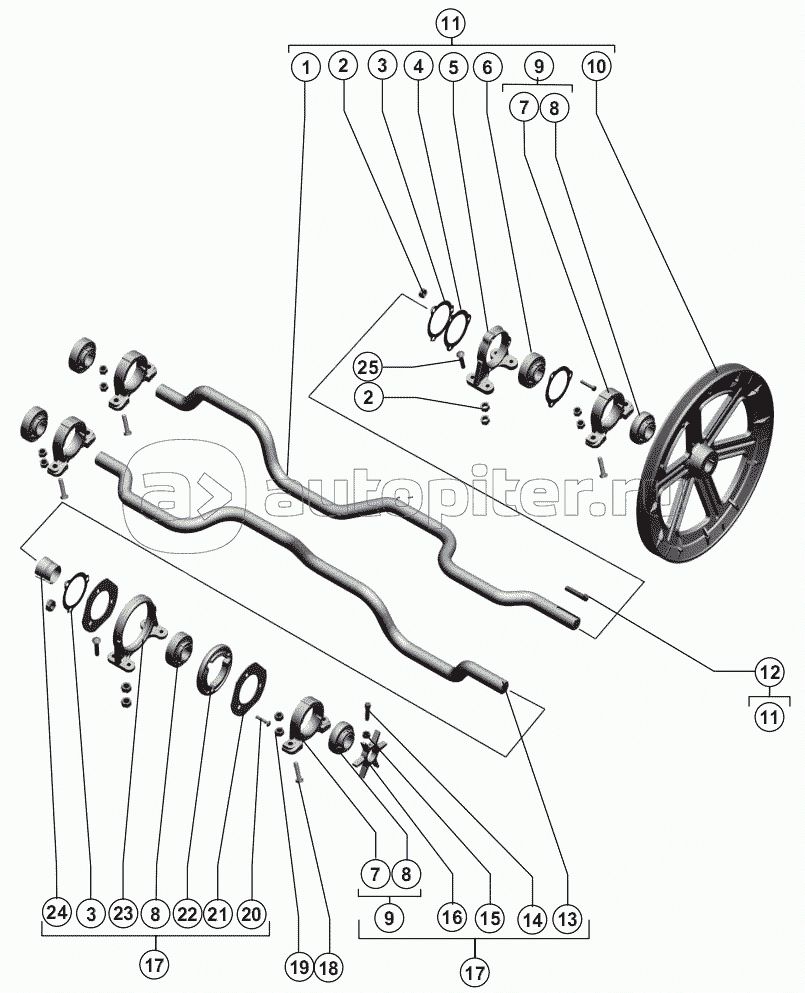 11
1 2 3 4 5 6 9 10
7 8
25
2
autopiter.ru
12
11
7 8
9
24 3 23 8 22 21 20 19 18 16 15 14 13
17
17