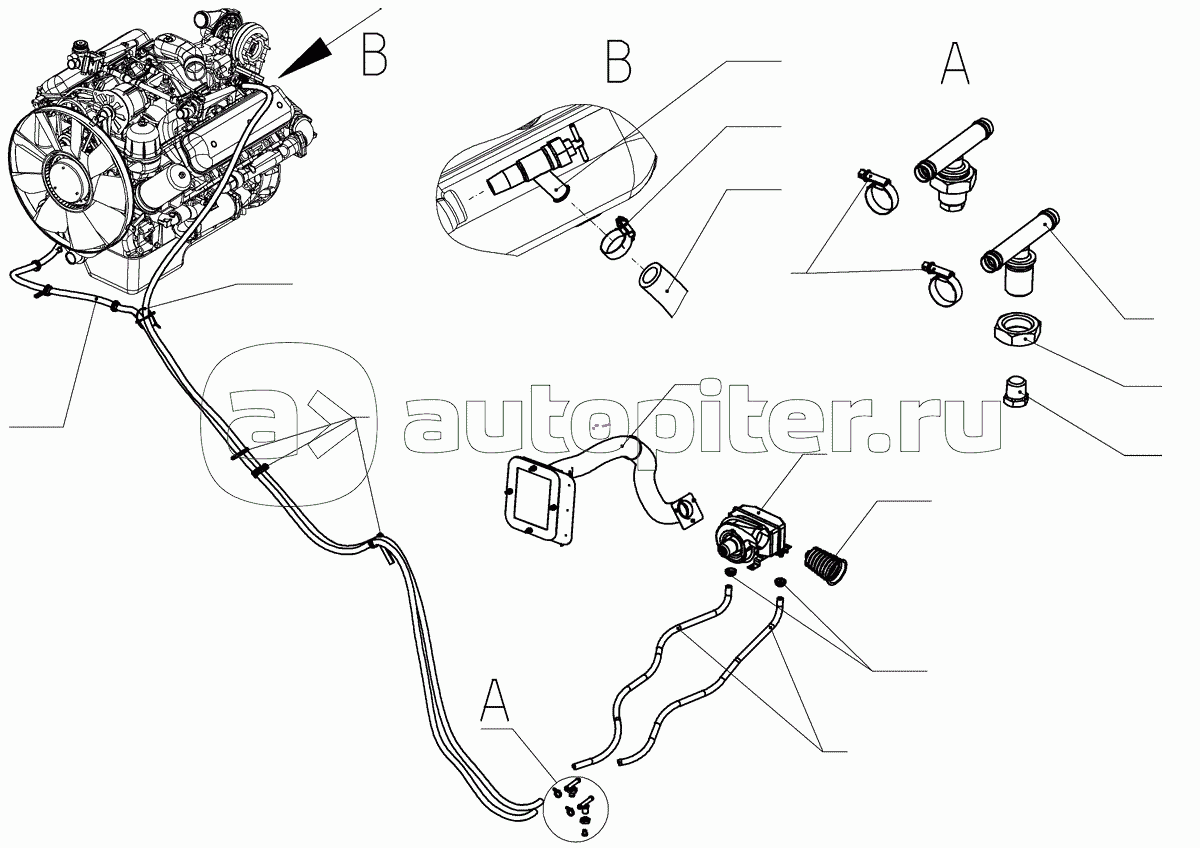 B

B

A

autopiter.ru

A