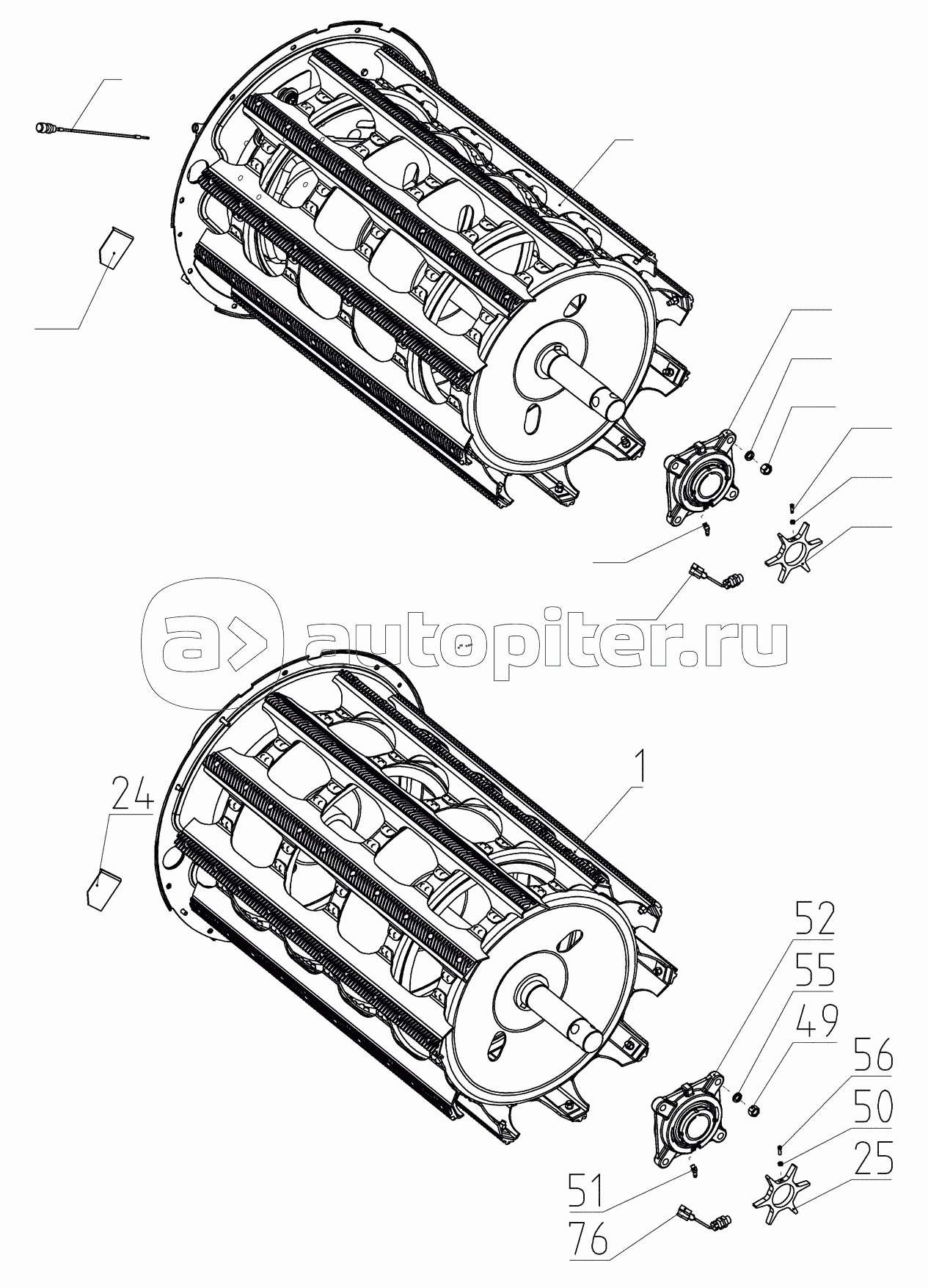 autopiter.ru

24

1

52

55

49

56

50

25

51

76