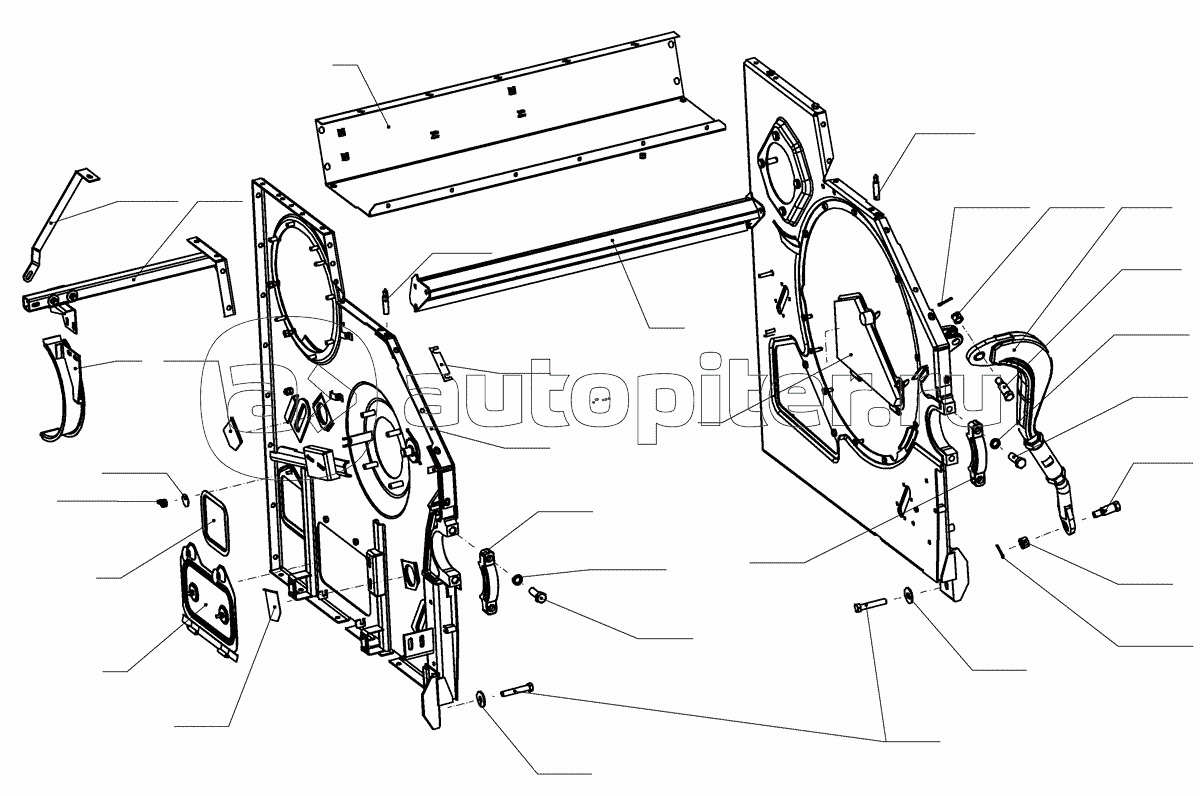 autopiter.ru